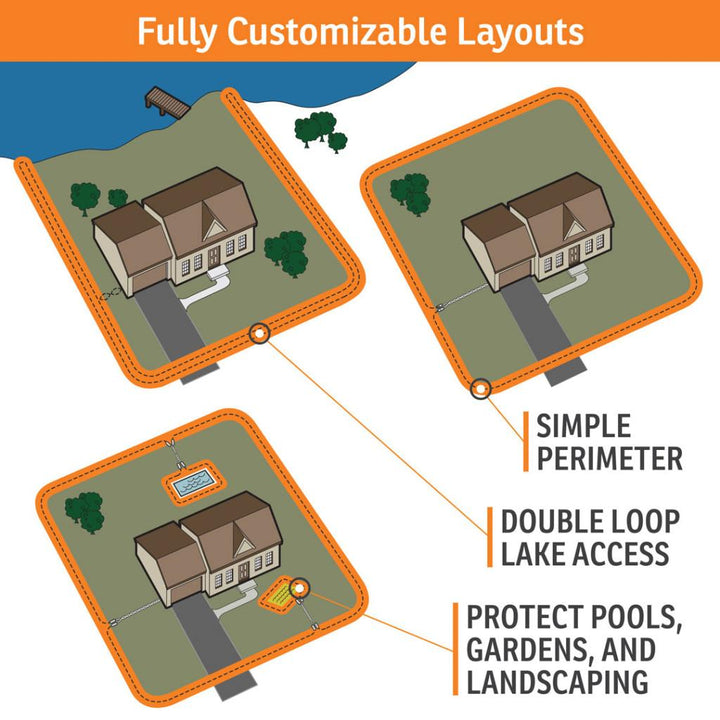 Fully Customizable Layouts

SIMPLE PERIMETER

DOUBLE LOOP LAKE ACCESS

PROTECT POOLS, GARDENS, AND LANDSCAPING