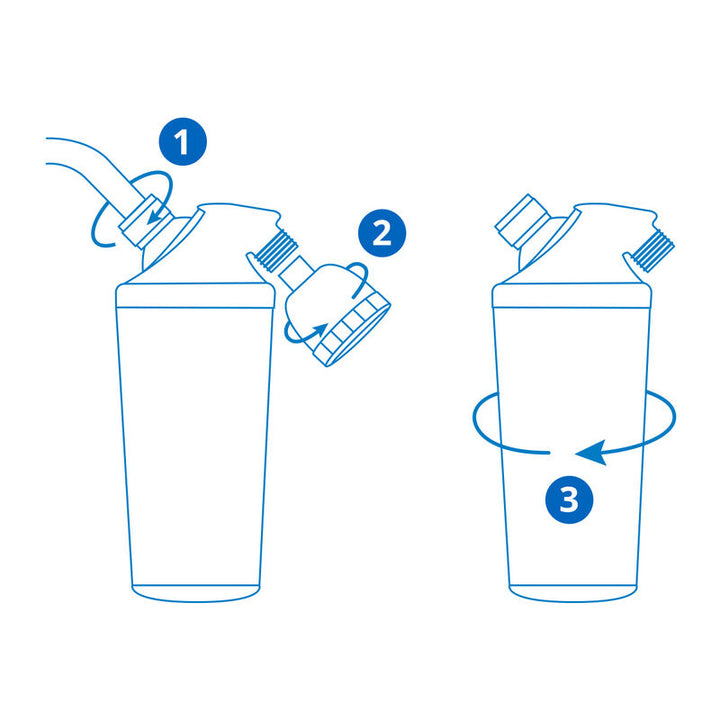 1
2
3