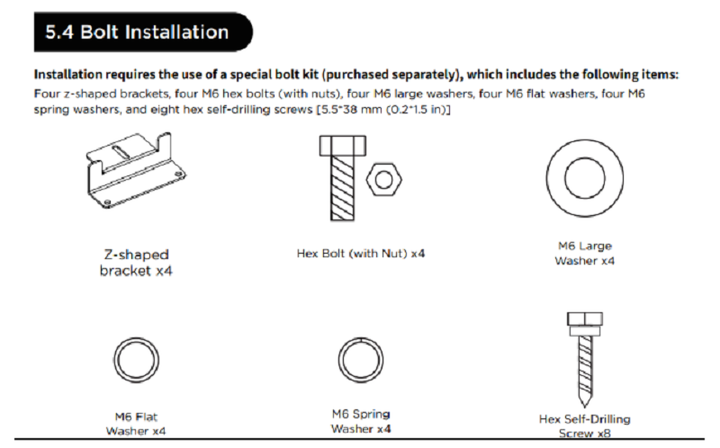 5.4 Bolt Installation

Installation requires the use of a special bolt kit (purchased separately), which includes the following items:
Four z-shaped brackets, four M6 hex bolts (with nuts), four M6 large washers, four M6 flat washers, four M6 spring washers, and eight hex self-drilling screws [5.5*38 mm (0.2*1.5 in)]

Z-shaped bracket x4

Hex Bolt (with Nut) x4

M6 Large Washer x4

M6 Flat Washer x4

M6 Spring Washer x4

Hex Self-Drilling Screw x8