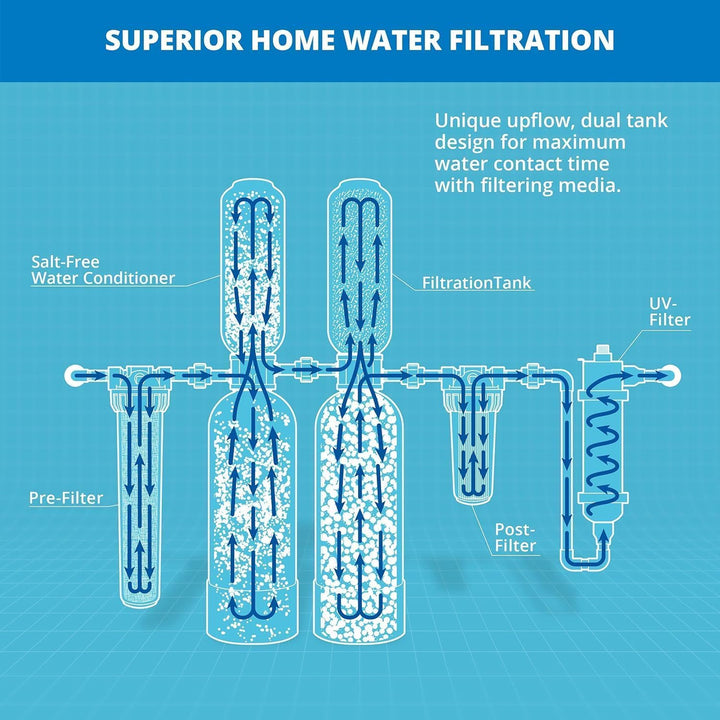 SUPERIOR HOME WATER FILTRATION

Unique upflow, dual tank design for maximum water contact time with filtering media.

Salt-Free Water Conditioner

FiltrationTank

UV-Filter

Pre-Filter

Post-Filter